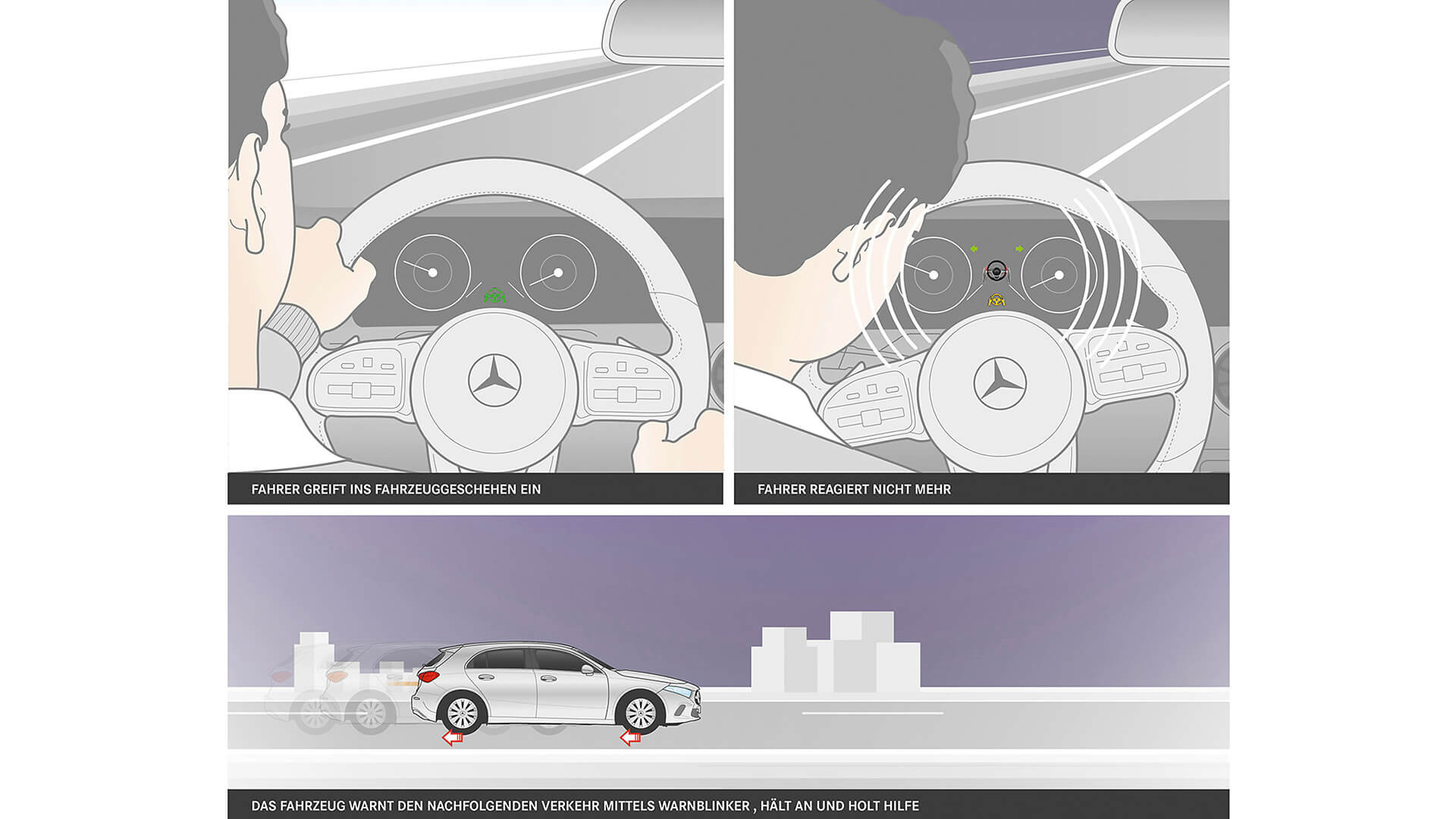 FAHRER GREIFT INS FAHRZEUGGESCHEHEN EIN

FAHRER REAGIERT NICHT MEHR

DAS FAHRZEUG WARNT DEN NACHFOLGENDEN VERKEHR MITTELS WARNBLINKER , HÄLT AN UND HOLT HILFE